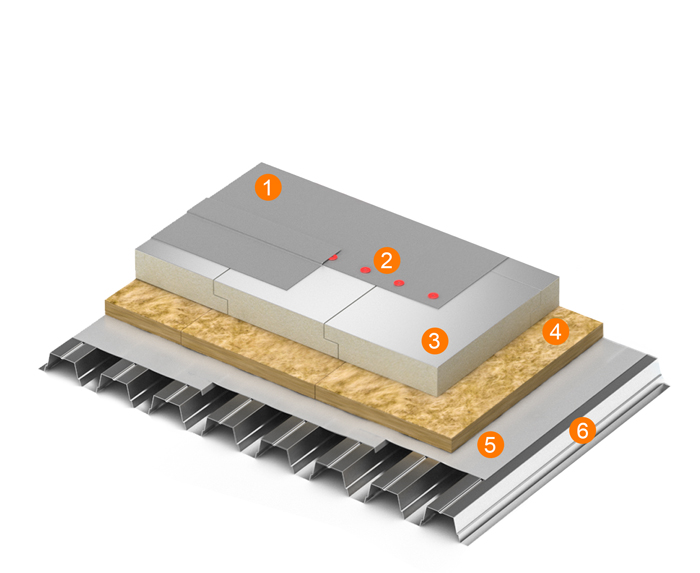 1
2
3
4
5
6